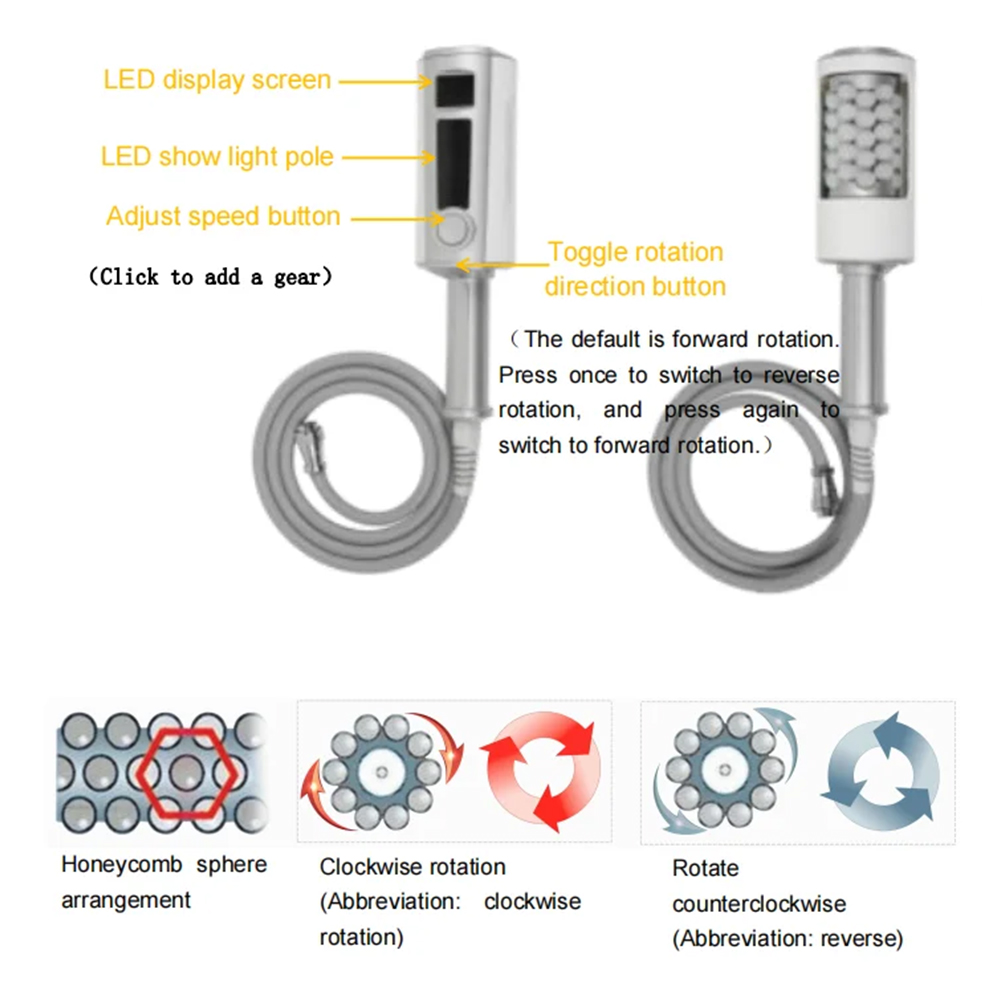 LED display screen

LED show light pole

Adjust speed button

(Click to add a gear)

Toggle rotation direction button

(The default is forward rotation. Press once to switch to reverse rotation, and press again to switch to forward rotation.)

Honeycomb sphere arrangement

Clockwise rotation (Abbreviation: clockwise rotation)

Rotate counterclockwise (Abbreviation: reverse)